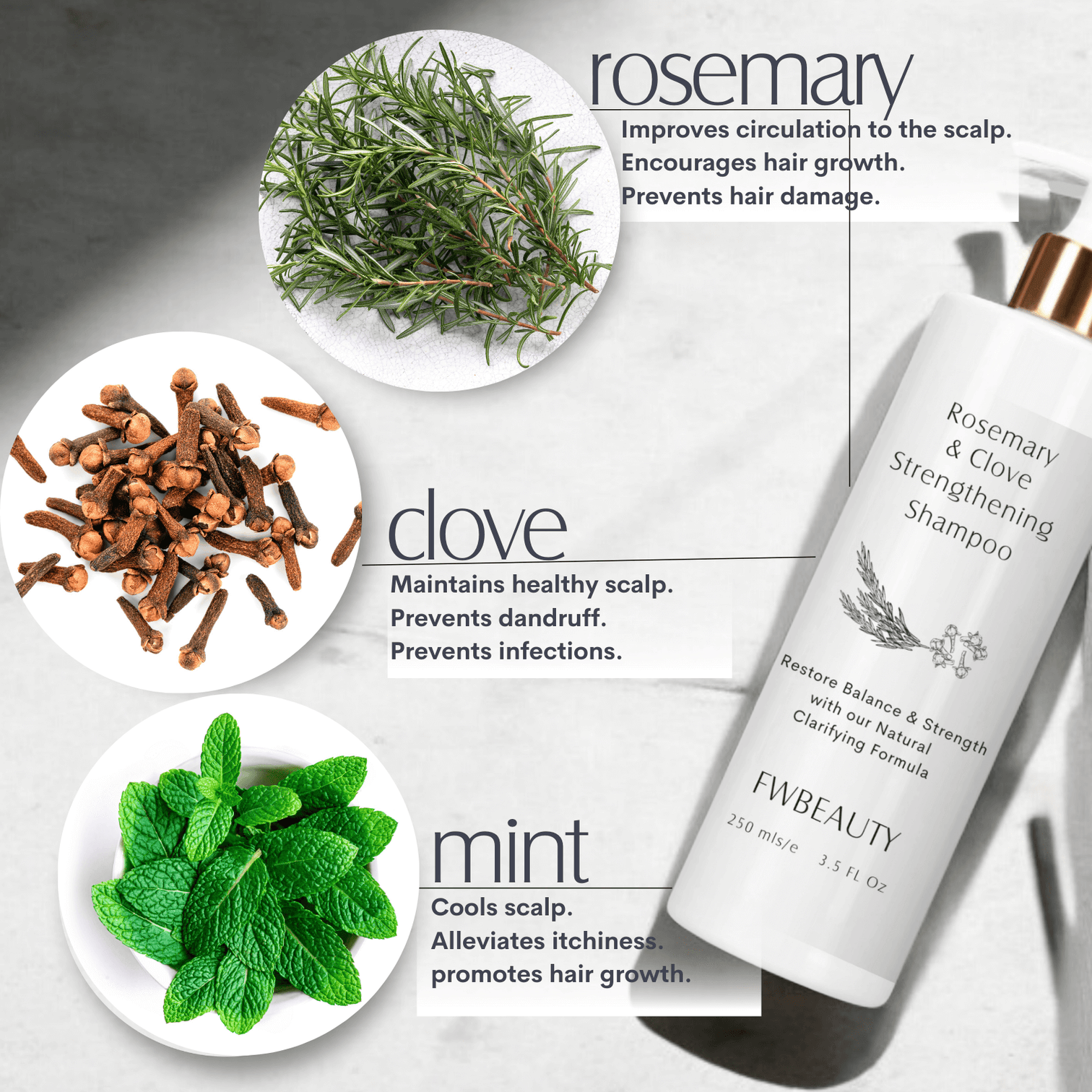 rosemary
Improves circulation to the scalp.
Encourages hair growth.
Prevents hair damage.

clove
Maintains healthy scalp.
Prevents dandruff.
Prevents infections.

mint
Cools scalp.
Alleviates itchiness.
promotes hair growth.

Rosemary & Clove Strengthening Shampoo

Restore Balance & Strength with our Natural Clarifying Formula

FWBEAUTY
250 mls/e 3.5 FL Oz